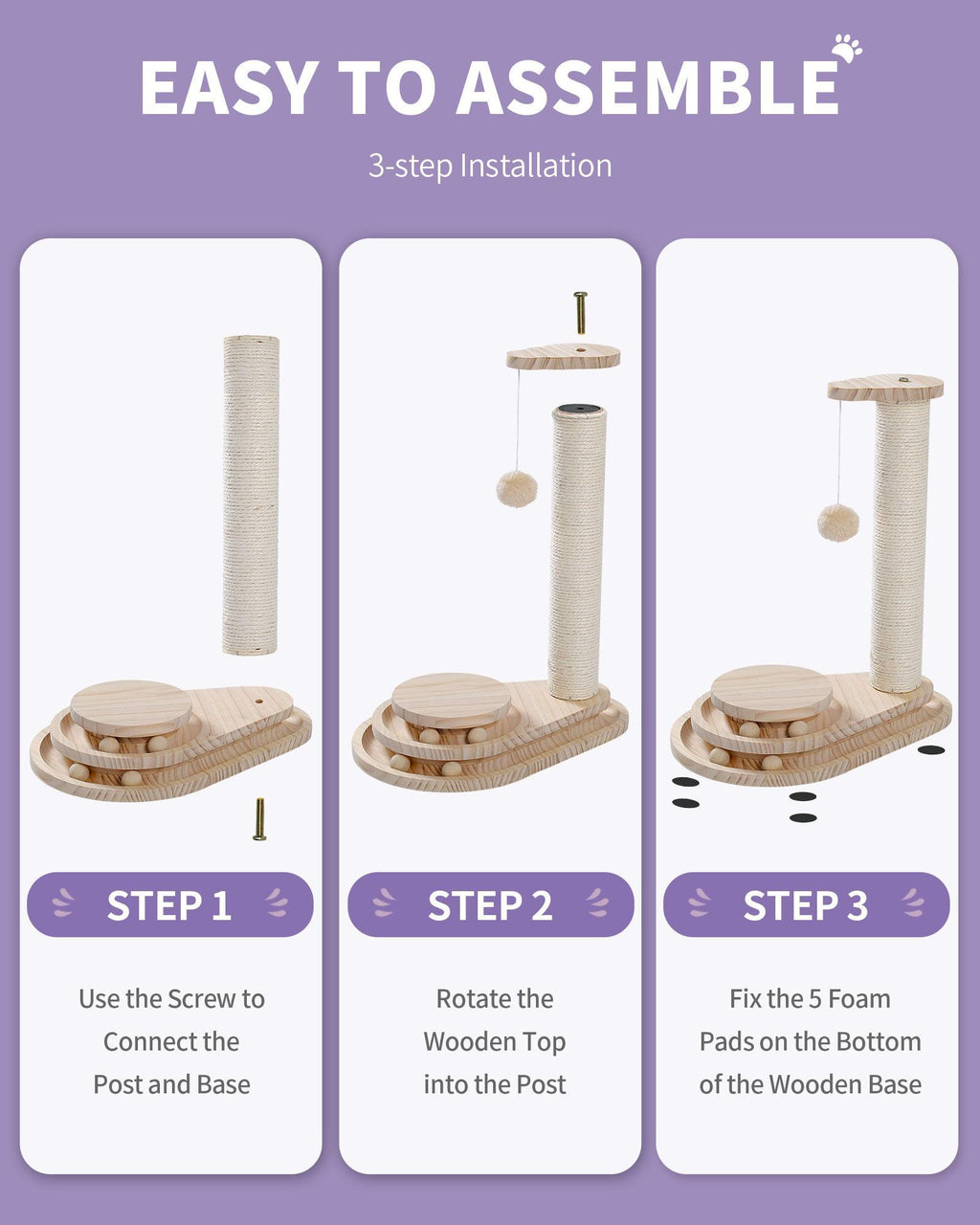 EASY TO ASSEMBLE

3-step Installation

STEP 1

Use the Screw to Connect the Post and Base

STEP 2

Rotate the Wooden Top into the Post

STEP 3

Fix the 5 Foam Pads on the Bottom of the Wooden Base