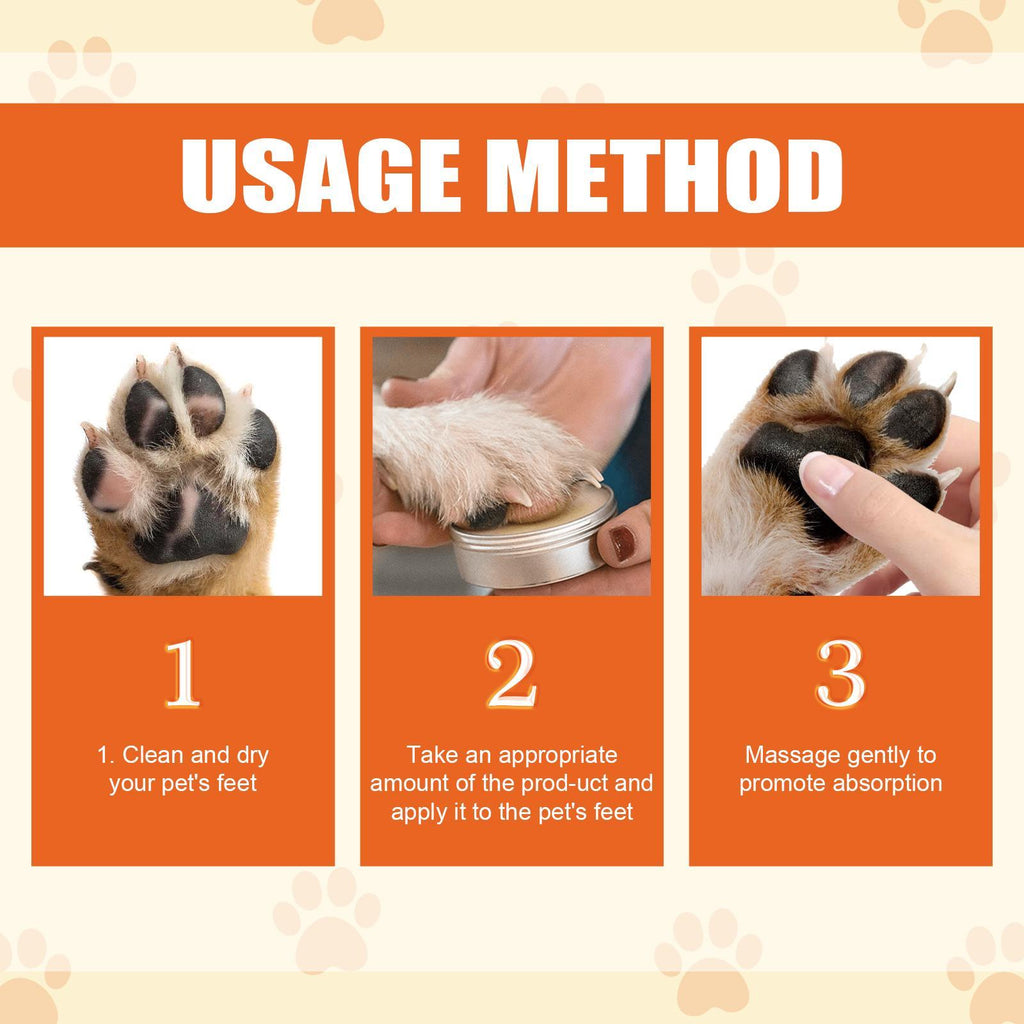 USAGE METHOD

1

1. Clean and dry your pet's feet

2

Take an appropriate amount of the prod-uct and apply it to the pet's feet

3

Massage gently to promote absorption